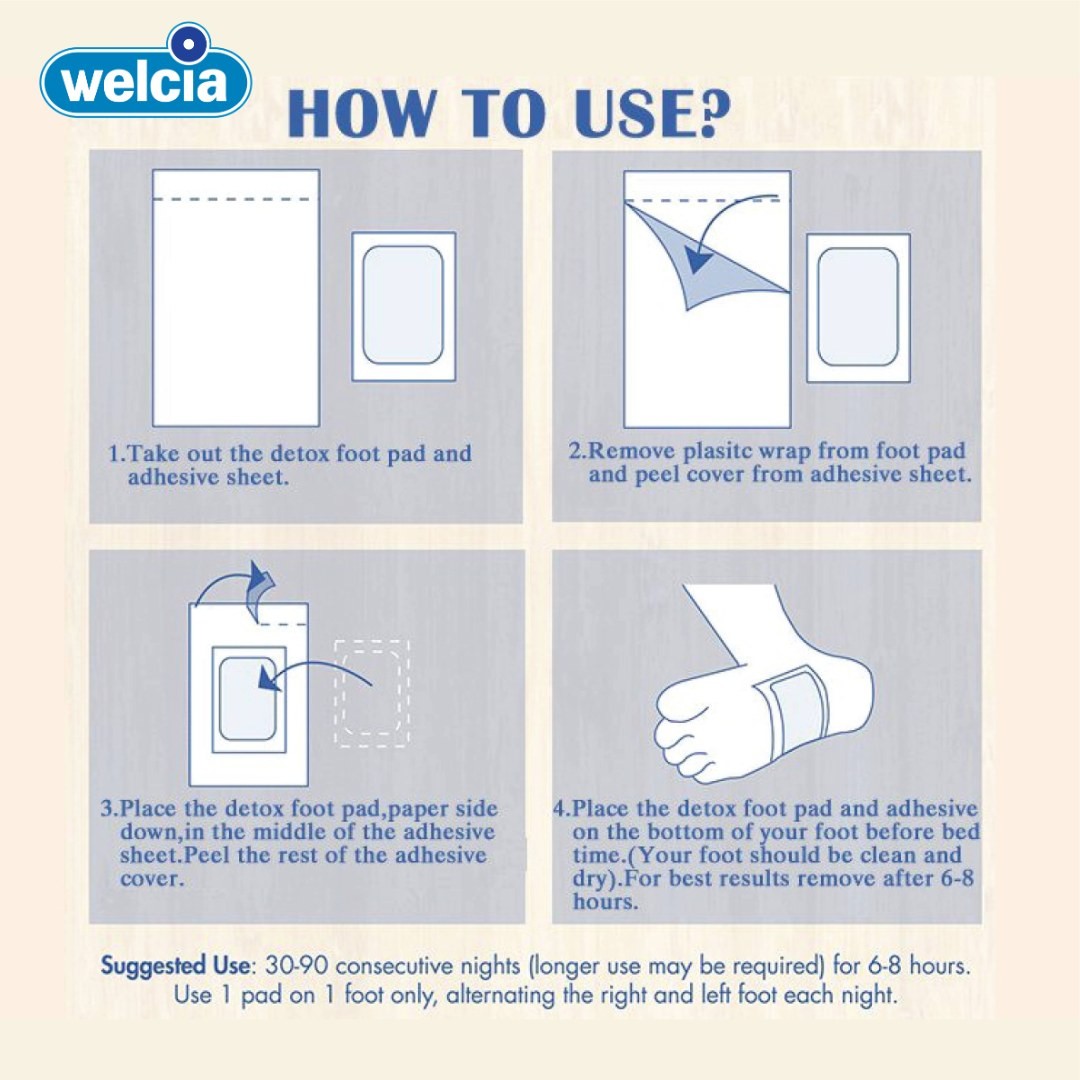 welcia

HOW TO USE?

1.Take out the detox foot pad and adhesive sheet.

2.Remove plasitc wrap from foot pad and peel cover from adhesive sheet.

3.Place the detox foot pad,paper side down,in the middle of the adhesive sheet.Peel the rest of the adhesive cover.

4.Place the detox foot pad and adhesive on the bottom of your foot before bed time.(Your foot should be clean and dry).For best results remove after 6-8 hours.

Suggested Use: 30-90 consecutive nights (longer use may be required) for 6-8 hours. Use 1 pad on 1 foot only, alternating the right and left foot each night.